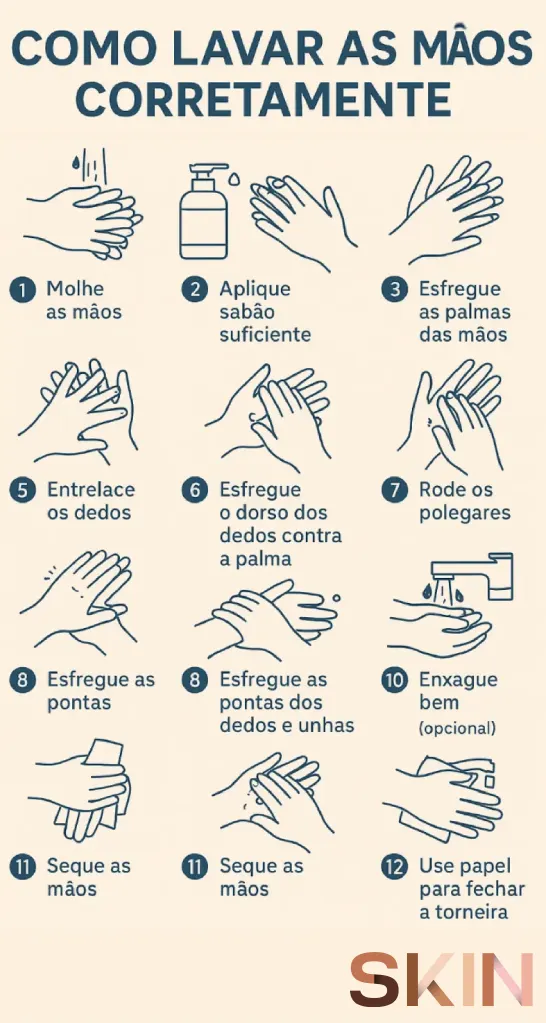 COMO LAVAR AS MÃOS CORRETAMENTE

1 Molhe as mãos

2 Aplique sabão suficiente

3 Esfregue as palmas das mãos

5 Entrelace os dedos

6 Esfregue o dorso dos dedos contra a palma

7 Rode os polegares

8 Esfregue as pontas

8 Esfregue as pontas dos dedos e unhas

10 Enxague bem (opcional)

11 Seque as mãos

11 Seque as mãos

12 Use papel para fechar a torneira

SKIN